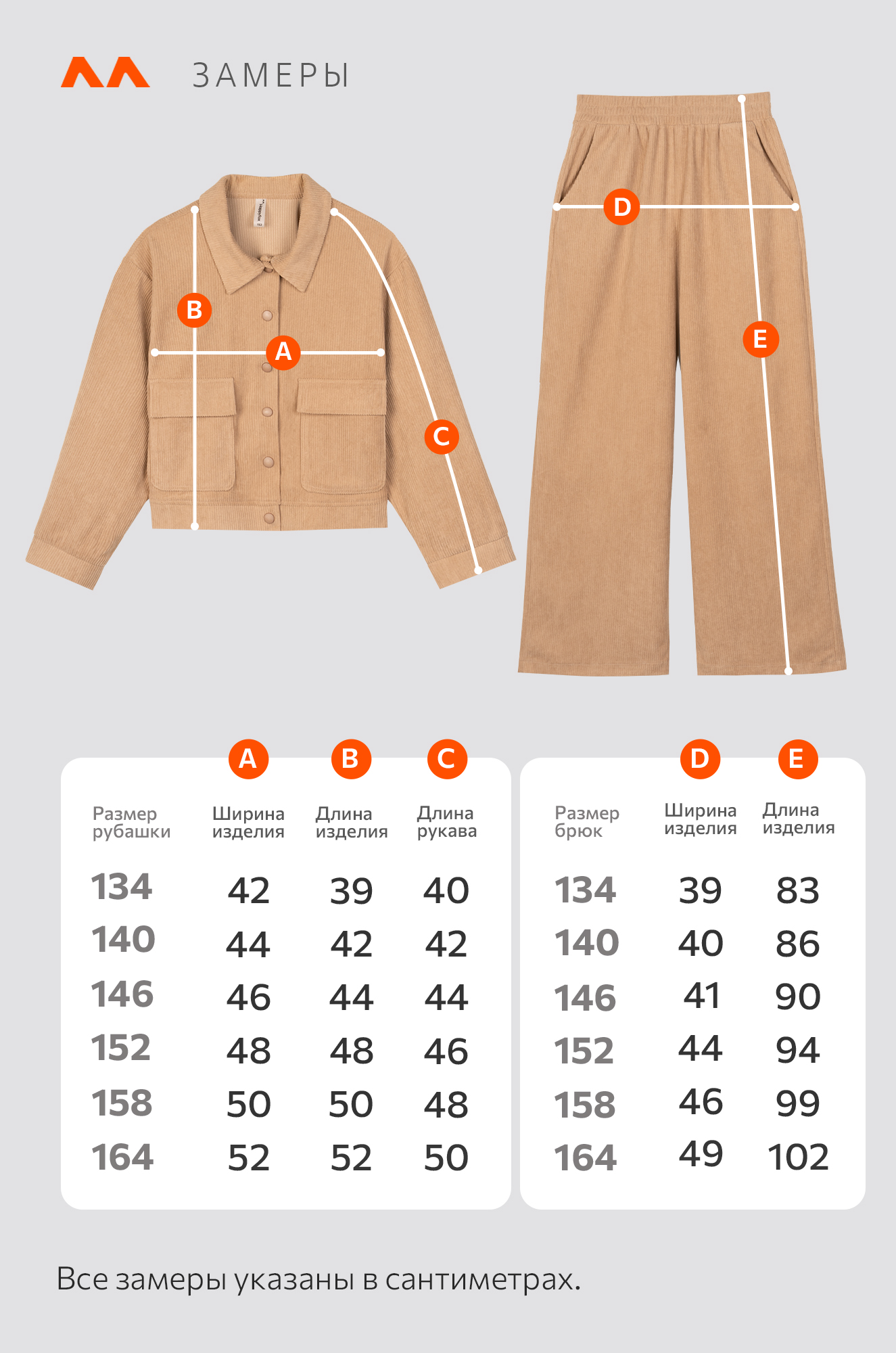 ЗАМЕРЫ

B
A
C
D
E

|  | A | B | C |
|---|---|---|---|
| Размер рубашки | Ширина изделия | Длина изделия | Длина рукава |
| 134 | 42 | 39 | 40 |
| 140 | 44 | 42 | 42 |
| 146 | 46 | 44 | 44 |
| 152 | 48 | 48 | 46 |
| 158 | 50 | 50 | 48 |
| 164 | 52 | 52 | 50 |

|  | D | E |
|---|---|---|
| Размер брюк | Ширина изделия | Длина изделия |
| 134 | 39 | 83 |
| 140 | 40 | 86 |
| 146 | 41 | 90 |
| 152 | 44 | 94 |
| 158 | 46 | 99 |
| 164 | 49 | 102 |

Все замеры указаны в сантиметрах.