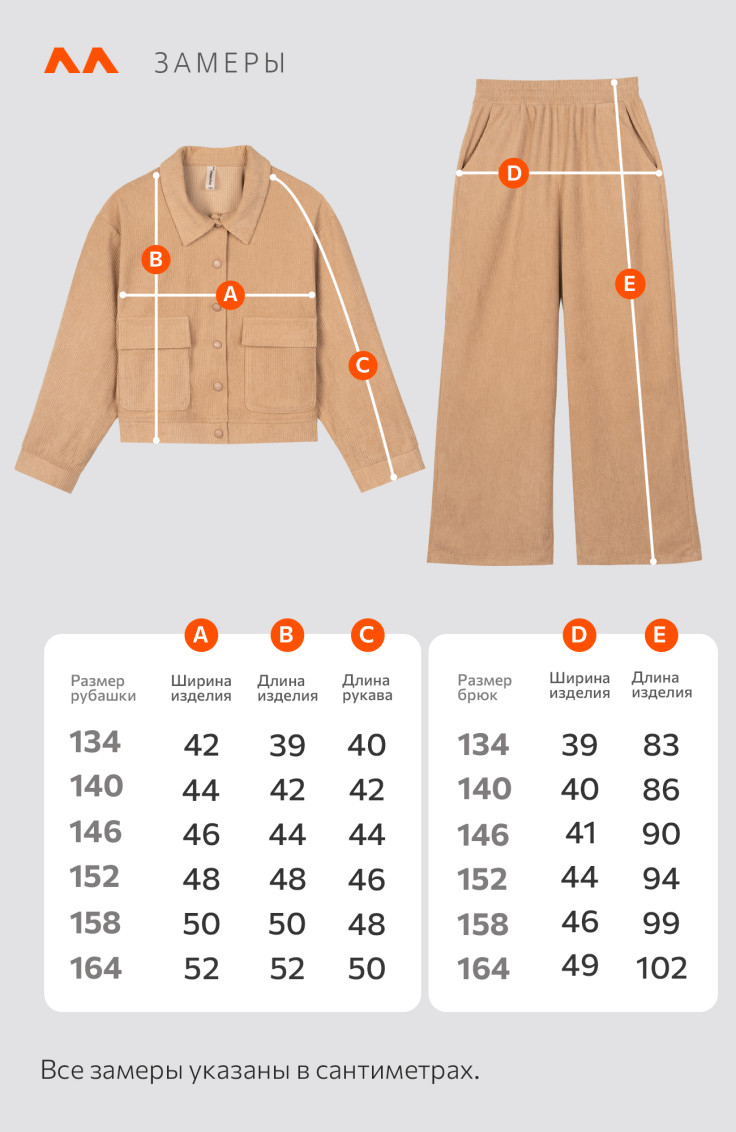 ЗАМЕРЫ

B
A
C
D
E

| Размер рубашки | A Ширина изделия | B Длина изделия | C Длина рукава |
|---|---|---|---|
| 134 | 42 | 39 | 40 |
| 140 | 44 | 42 | 42 |
| 146 | 46 | 44 | 44 |
| 152 | 48 | 48 | 46 |
| 158 | 50 | 50 | 48 |
| 164 | 52 | 52 | 50 |

| Размер брюк | D Ширина изделия | E Длина изделия |
|---|---|---|
| 134 | 39 | 83 |
| 140 | 40 | 86 |
| 146 | 41 | 90 |
| 152 | 44 | 94 |
| 158 | 46 | 99 |
| 164 | 49 | 102 |

Все замеры указаны в сантиметрах.