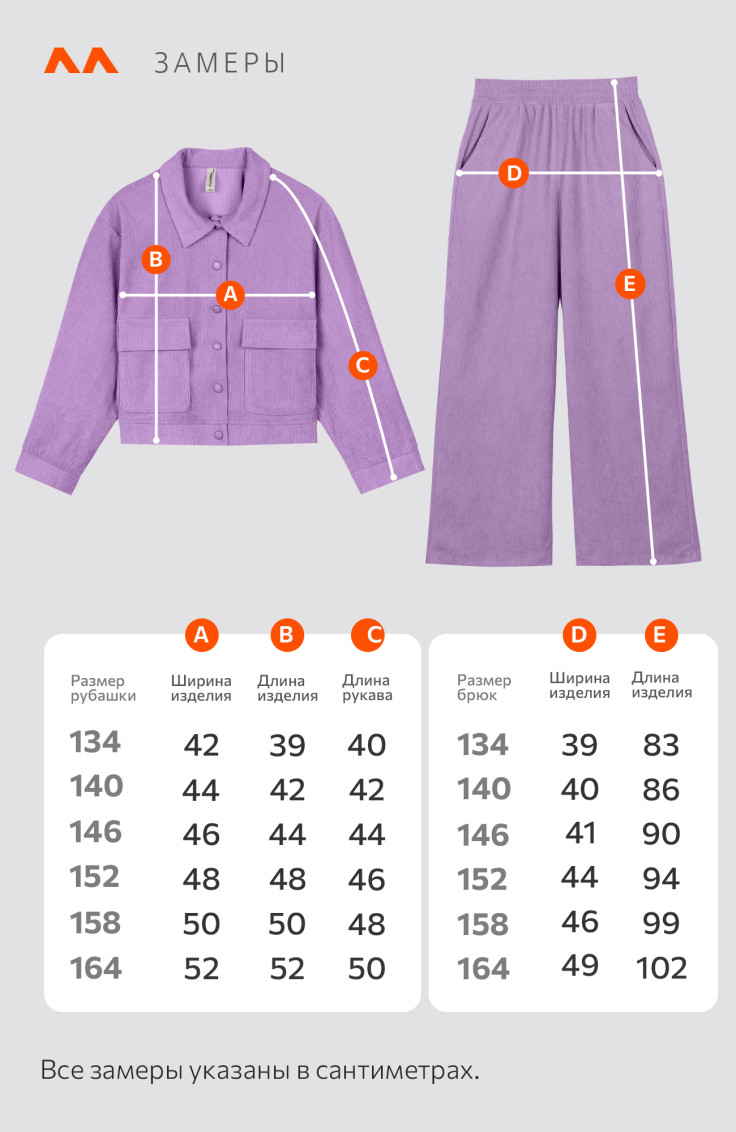 ЗАМЕРЫ

B
A
C
D
E

| Размер рубашки | A Ширина изделия | B Длина изделия | C Длина рукава |
|---|---|---|---|
| 134 | 42 | 39 | 40 |
| 140 | 44 | 42 | 42 |
| 146 | 46 | 44 | 44 |
| 152 | 48 | 48 | 46 |
| 158 | 50 | 50 | 48 |
| 164 | 52 | 52 | 50 |

| Размер брюк | D Ширина изделия | E Длина изделия |
|---|---|---|
| 134 | 39 | 83 |
| 140 | 40 | 86 |
| 146 | 41 | 90 |
| 152 | 44 | 94 |
| 158 | 46 | 99 |
| 164 | 49 | 102 |

Все замеры указаны в сантиметрах.