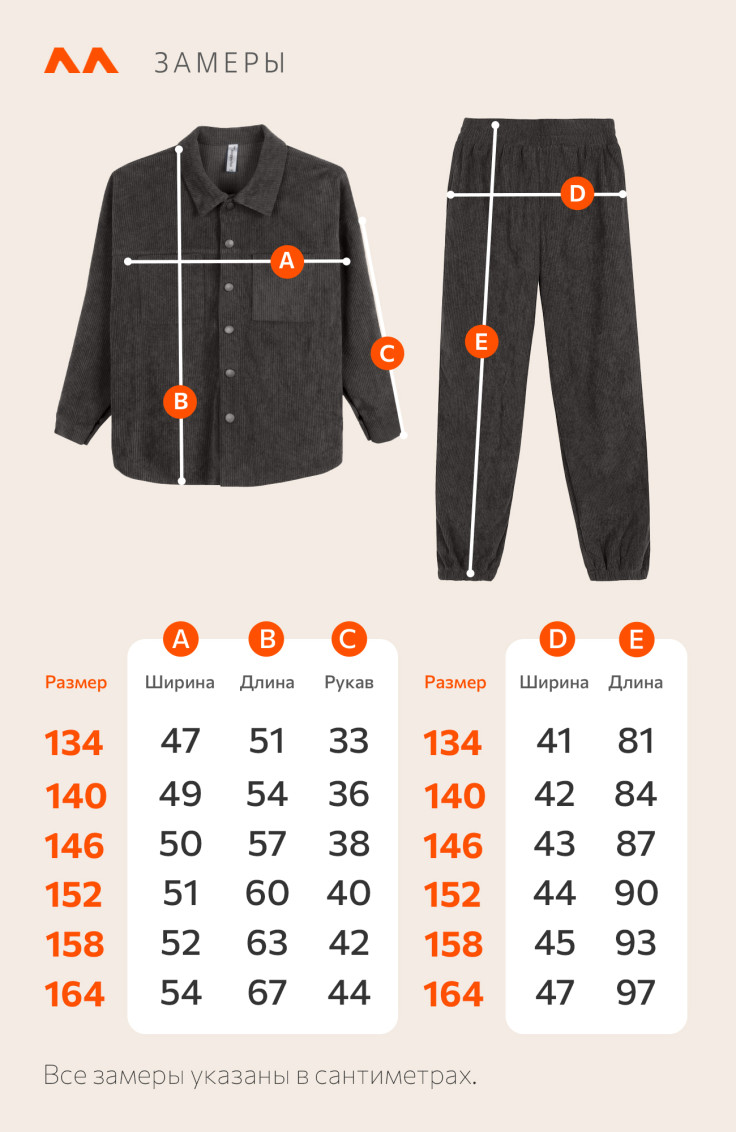 ЗАМЕРЫ

A

B

C

D

E

| Размер | A Ширина | B Длина | C Рукав |
|---|---|---|---|
| 134 | 47 | 51 | 33 |
| 140 | 49 | 54 | 36 |
| 146 | 50 | 57 | 38 |
| 152 | 51 | 60 | 40 |
| 158 | 52 | 63 | 42 |
| 164 | 54 | 67 | 44 |

| Размер | D Ширина | E Длина |
|---|---|---|
| 134 | 41 | 81 |
| 140 | 42 | 84 |
| 146 | 43 | 87 |
| 152 | 44 | 90 |
| 158 | 45 | 93 |
| 164 | 47 | 97 |

Все замеры указаны в сантиметрах.